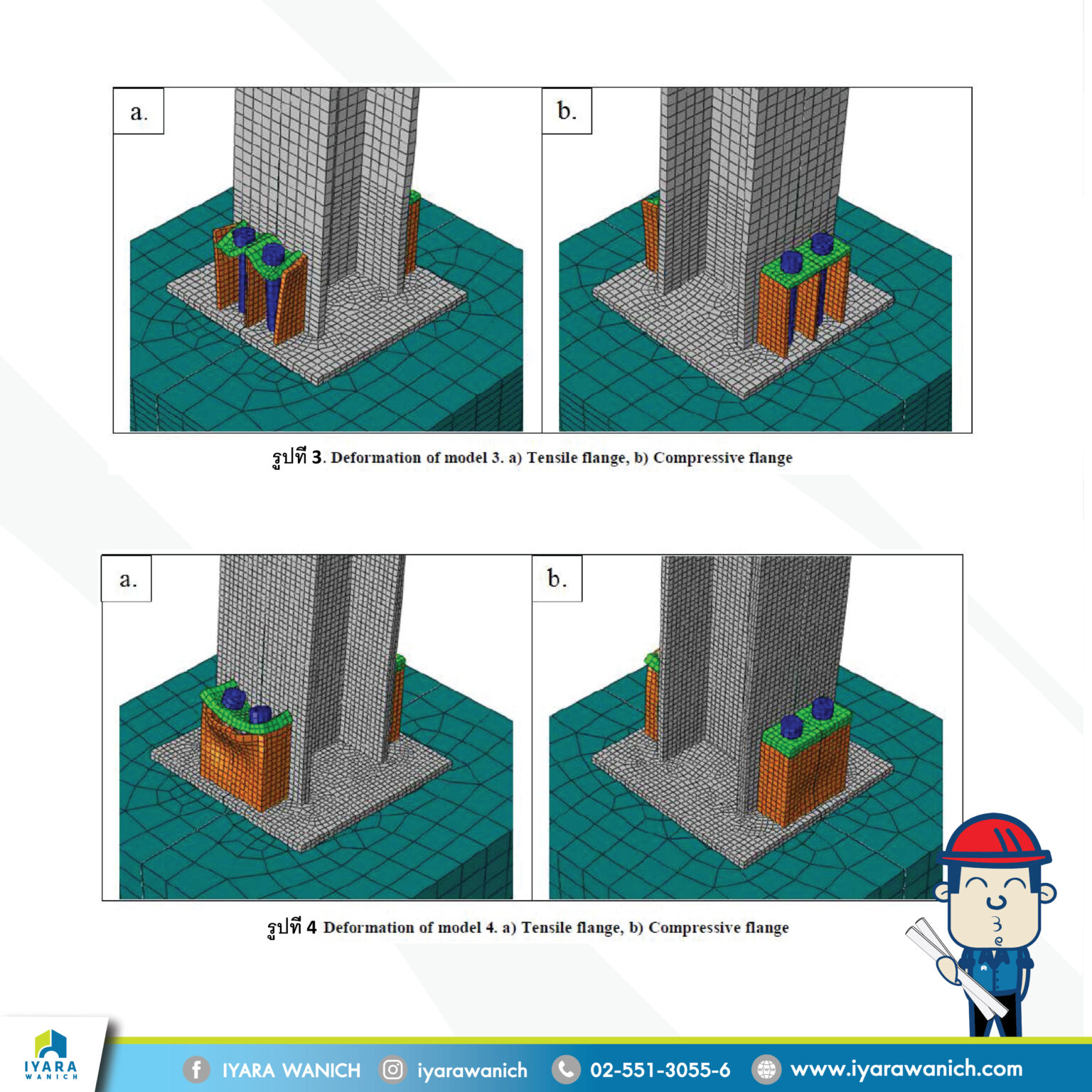 a.

b.

รูปที่ 3. Deformation of model 3. a) Tensile flange, b) Compressive flange

a.

b.

รูปที่ 4 Deformation of model 4. a) Tensile flange, b) Compressive flange

IYARA WANICH

IYARA WANICH iyarawanich 02-551-3055-6 www.iyarawanich.com