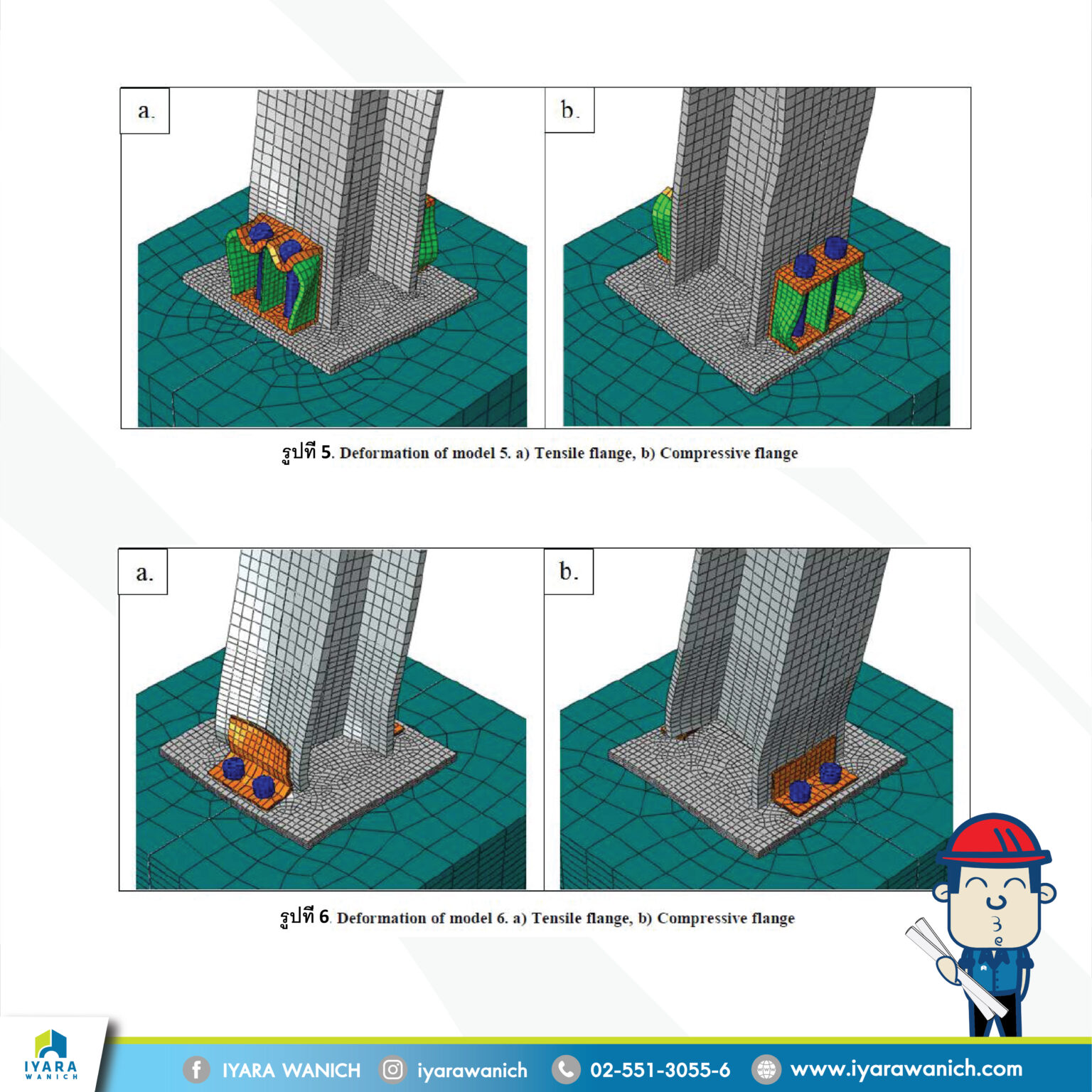 a.

b.

รูปที่ 5. Deformation of model 5. a) Tensile flange, b) Compressive flange

a.

b.

รูปที่ 6. Deformation of model 6. a) Tensile flange, b) Compressive flange

IYARA WANICH

IYARA WANICH iyarawanich 02-551-3055-6 www.iyarawanich.com